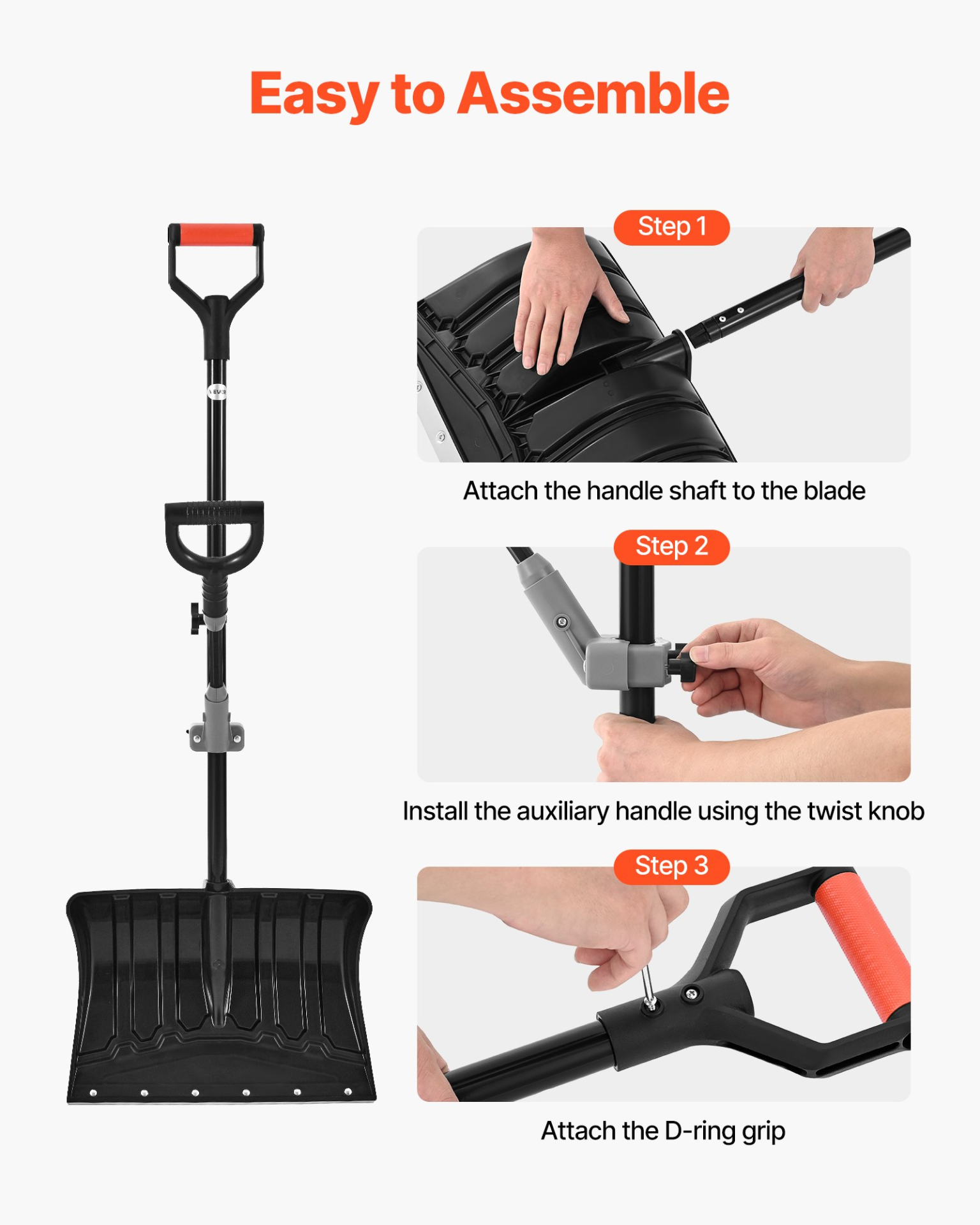 Easy to Assemble

VEVOR

Step 1

Attach the handle shaft to the blade

Step 2

Install the auxiliary handle using the twist knob

Step 3

Attach the D-ring grip