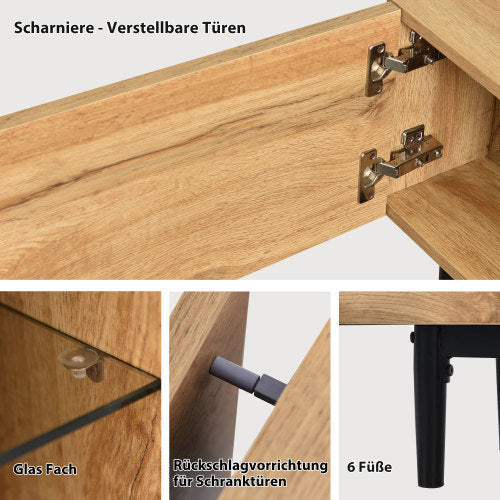 Scharniere - Verstellbare Türen

Glas Fach

Rückschlagvorrichtung für Schranktüren

6 Füße