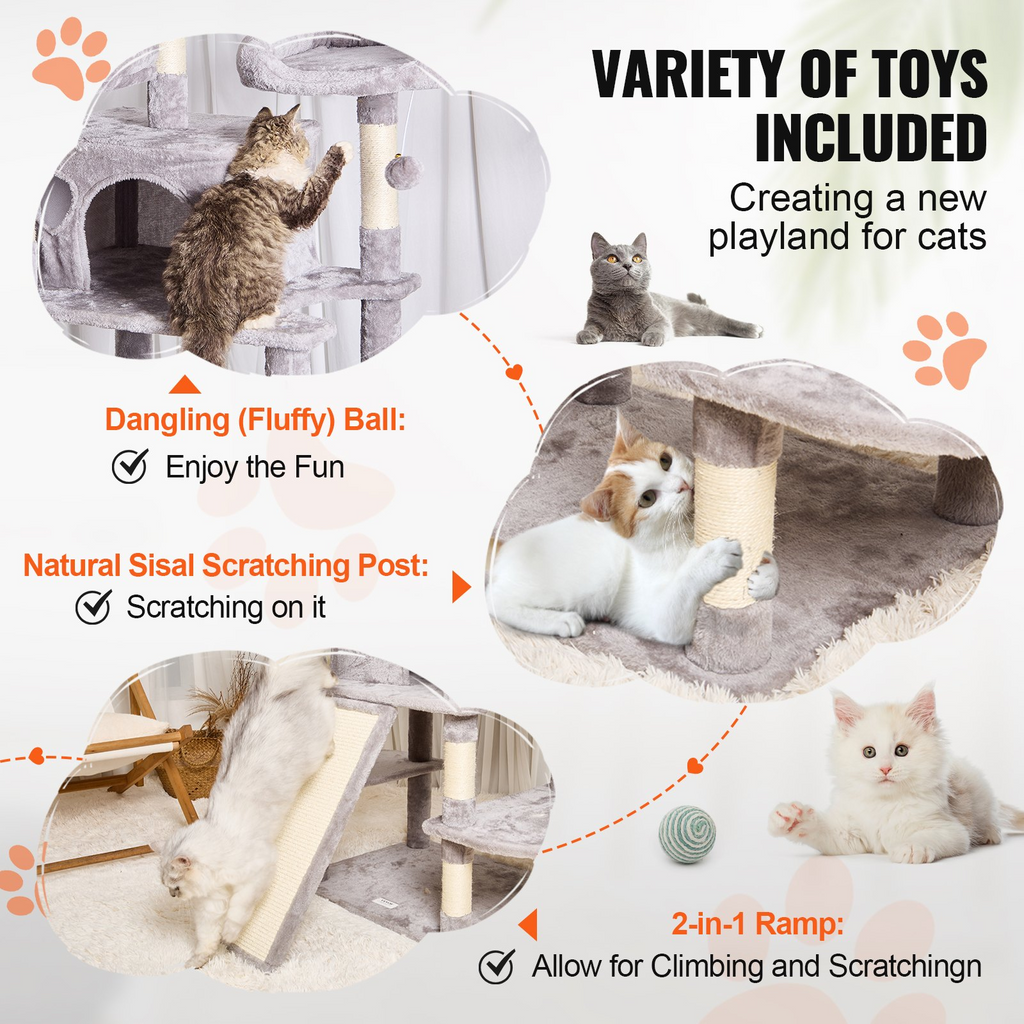 VARIETY OF TOYS INCLUDED

Creating a new playland for cats

Dangling (Fluffy) Ball:
Enjoy the Fun

Natural Sisal Scratching Post:
Scratching on it

2-in-1 Ramp:
Allow for Climbing and Scratchingn