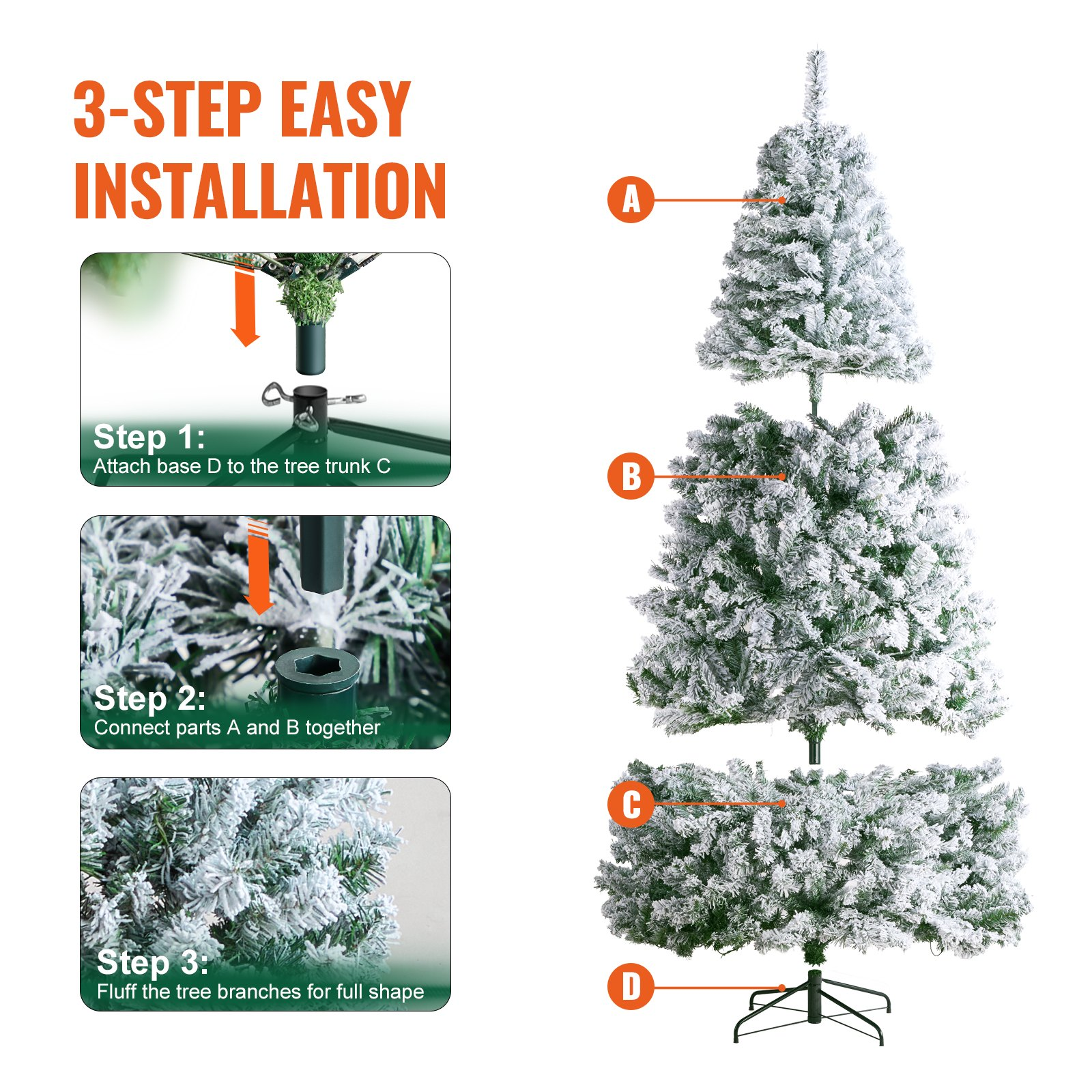 3-STEP EASY INSTALLATION

Step 1:
Attach base D to the tree trunk C

Step 2:
Connect parts A and B together

Step 3:
Fluff the tree branches for full shape

A

B

C

D