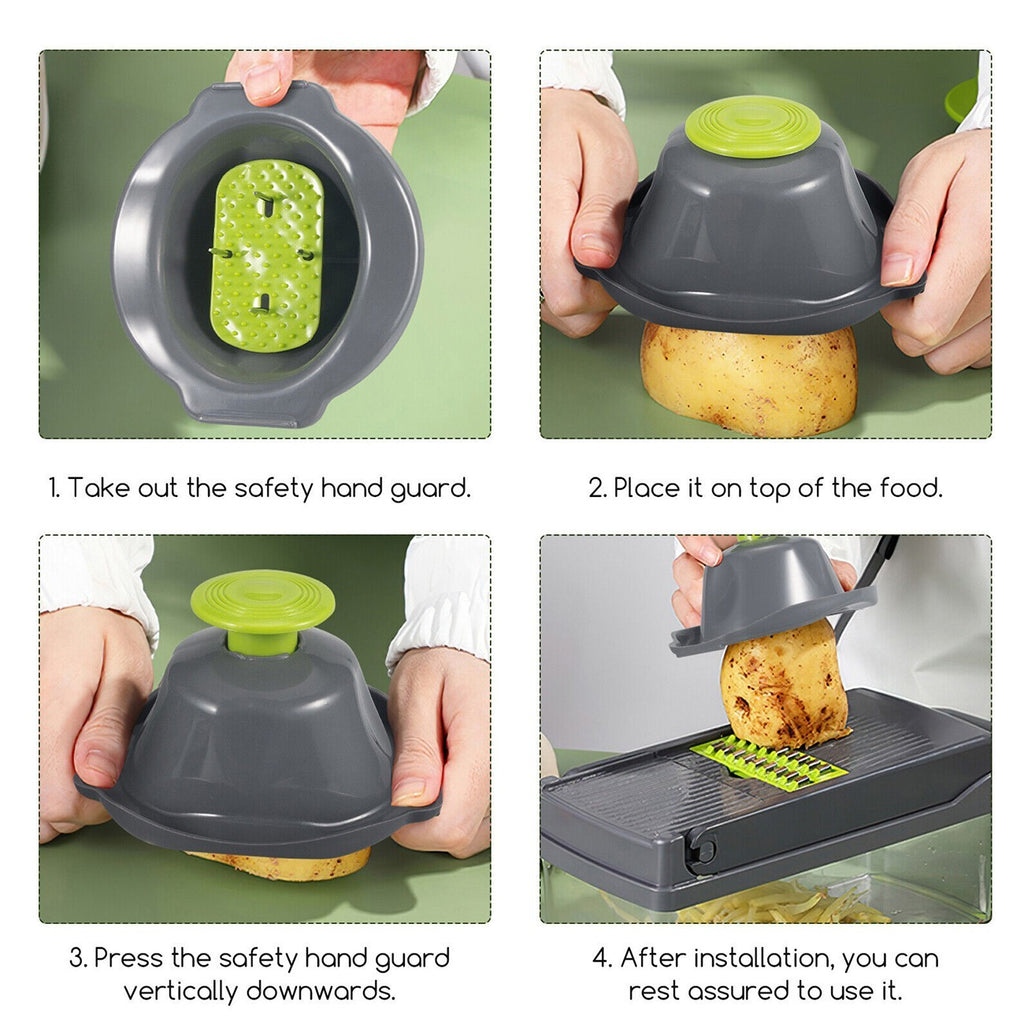 1. Take out the safety hand guard.

2. Place it on top of the food.

3. Press the safety hand guard vertically downwards.

4. After installation, you can rest assured to use it.